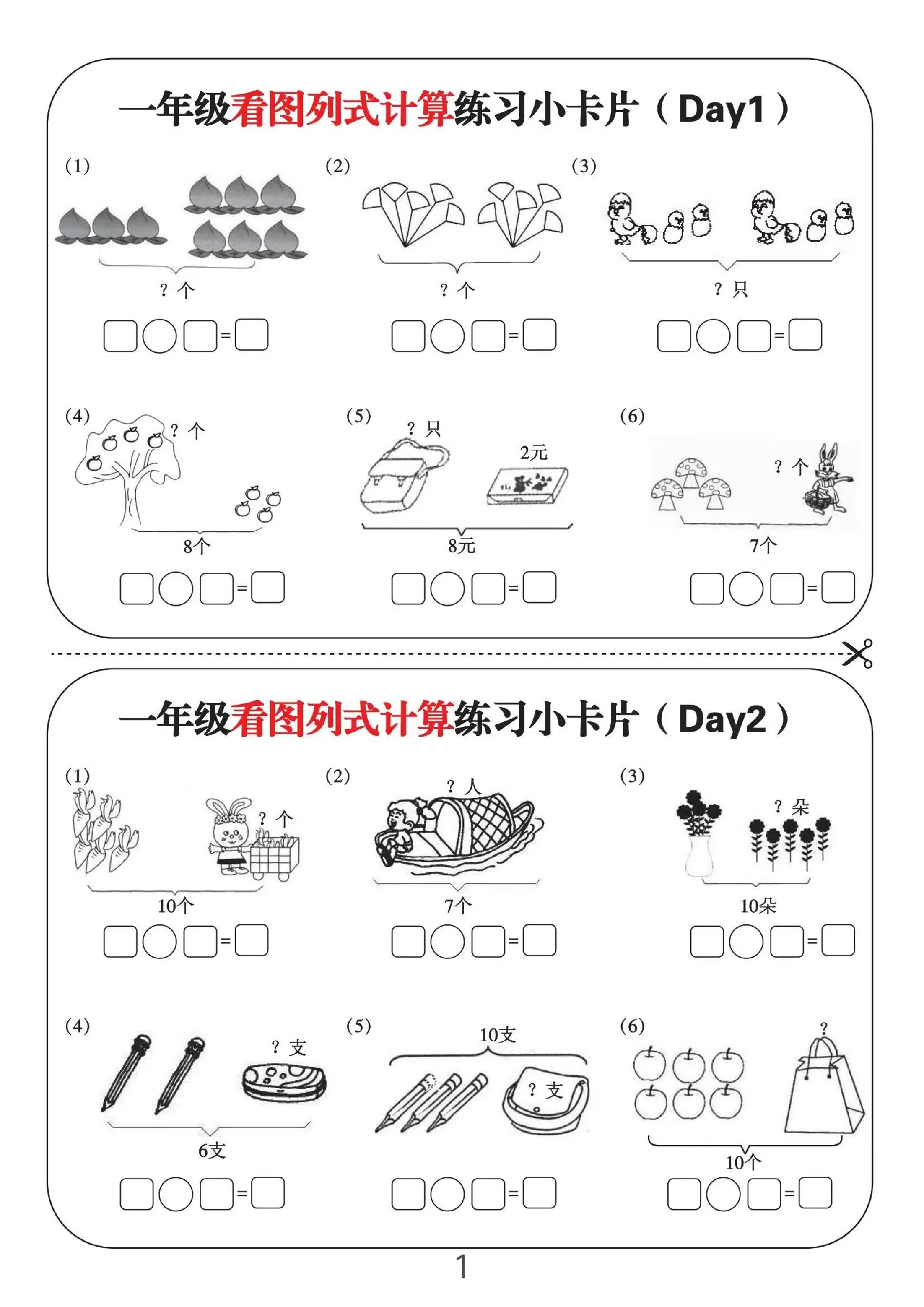 一年级看图列式计算练习小卡片（Day1）

(1)
？个
□○□=□

(2)
？个
□○□=□

(3)
？只
□○□=□

(4)
？个
8个
□○□=□

(5)
？只
2元
8元
□○□=□

(6)
？个
7个
□○□=□

一年级看图列式计算练习小卡片（Day2）

(1)
？个
10个
□○□=□

(2)
？人
7个
□○□=□

(3)
？朵
10朵
□○□=□

(4)
？支
6支
□○□=□

(5)
10支
？支
□○□=□

(6)
？
10个
□○□=□

1