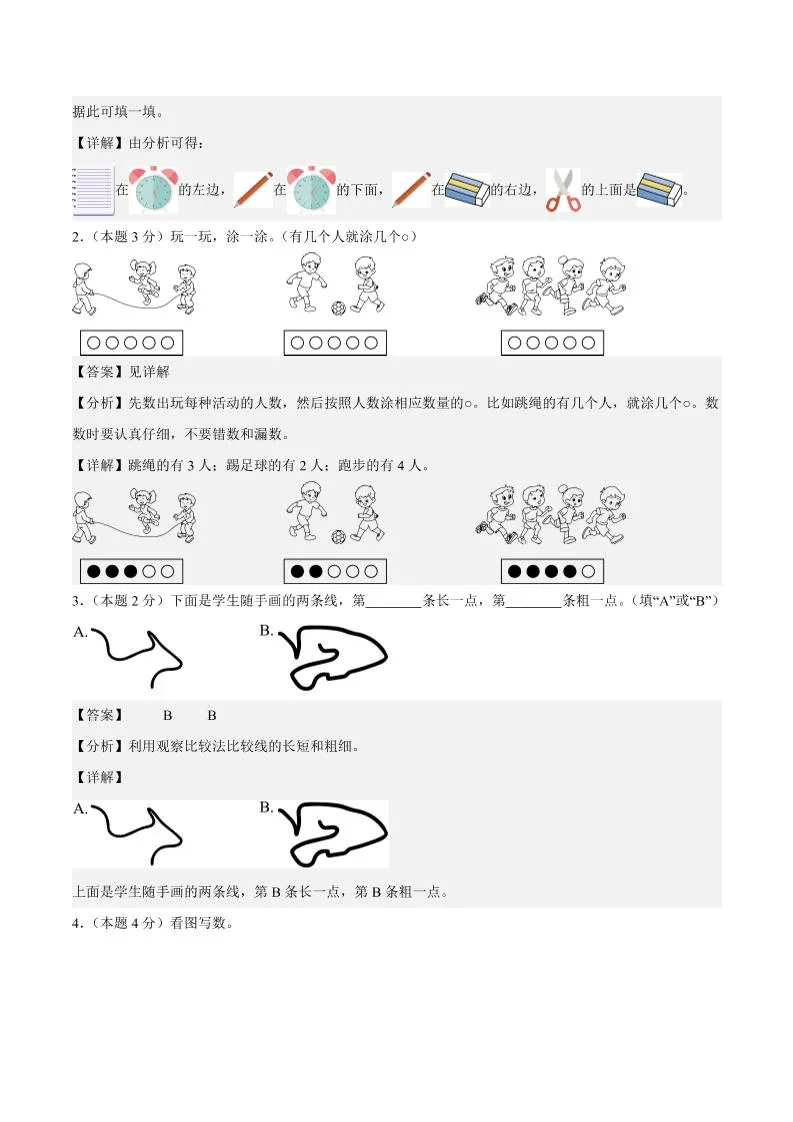 据此可填一填。

【详解】由分析可得：

在的左边，在的下面，在的右边，的上面是。

2．（本题 3 分）玩一玩，涂一涂。（有几个人就涂几个○）

○○○○○ ○○○○○ ○○○○○

【答案】见详解

【分析】先数出玩每种活动的人数，然后按照人数涂相应数量的○。比如跳绳的有几个人，就涂几个○。数数时要认真仔细，不要错数和漏数。

【详解】跳绳的有 3 人；踢足球的有 2 人；跑步的有 4 人。

●●●○○ ●●○○○ ●●●●○

3．（本题 2 分）下面是学生随手画的两条线，第________条长一点，第________条粗一点。（填“A”或“B”）

A. B.

【答案】 B B

【分析】利用观察比较法比较线的长短和粗细。

【详解】

A. B.

上面是学生随手画的两条线，第 B 条长一点，第 B 条粗一点。

4．（本题 4 分）看图写数。